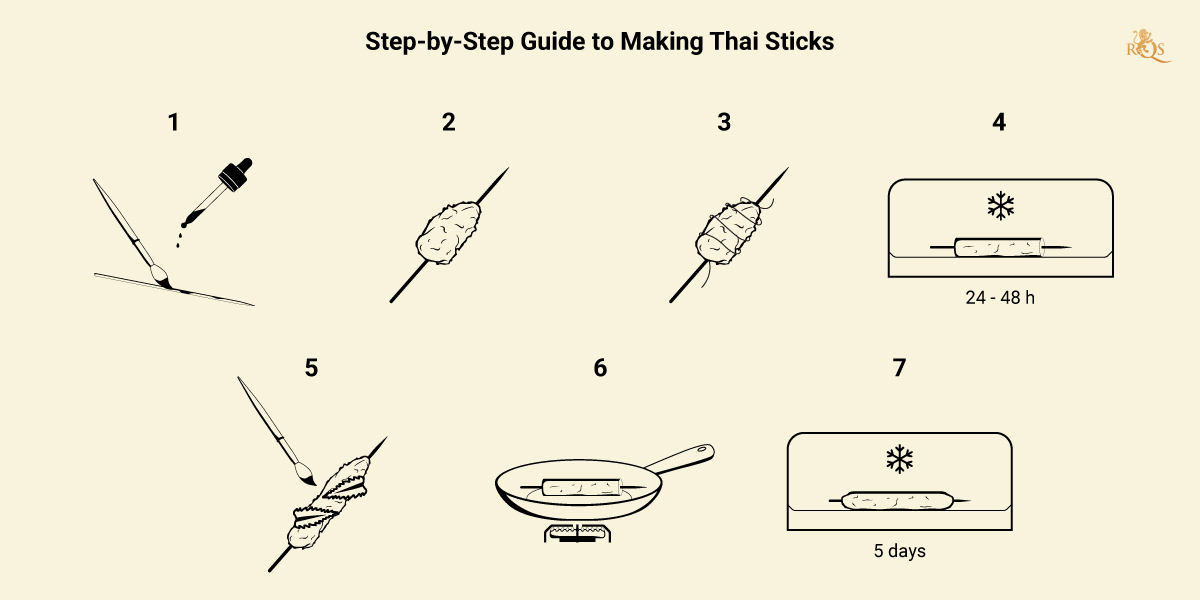 Step-by-Step Guide to Making Thai Sticks

RQS

1

2

3

4

24 - 48 h

5

6

7

5 days