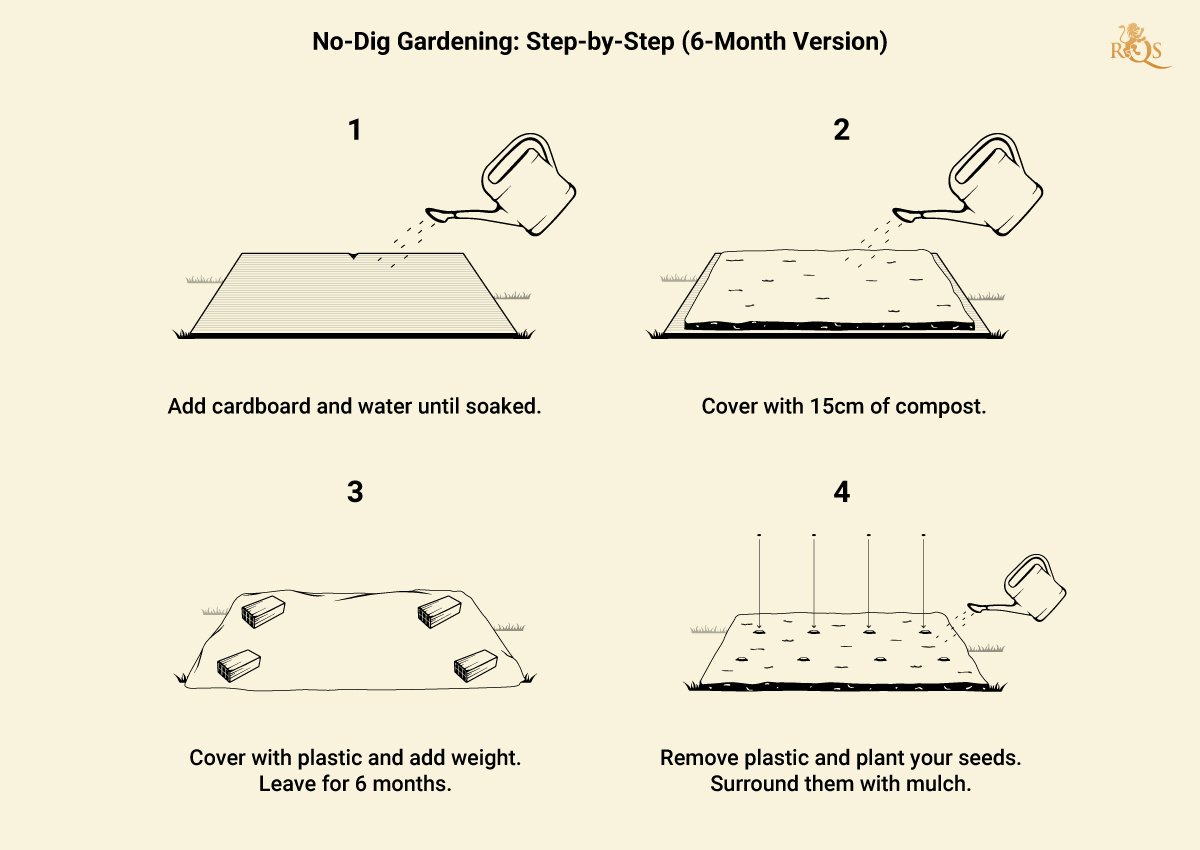 No-Dig Gardening: Step-by-Step (6-Month Version)

RQS

1

Add cardboard and water until soaked.

2

Cover with 15cm of compost.

3

Cover with plastic and add weight.
Leave for 6 months.

4

Remove plastic and plant your seeds.
Surround them with mulch.