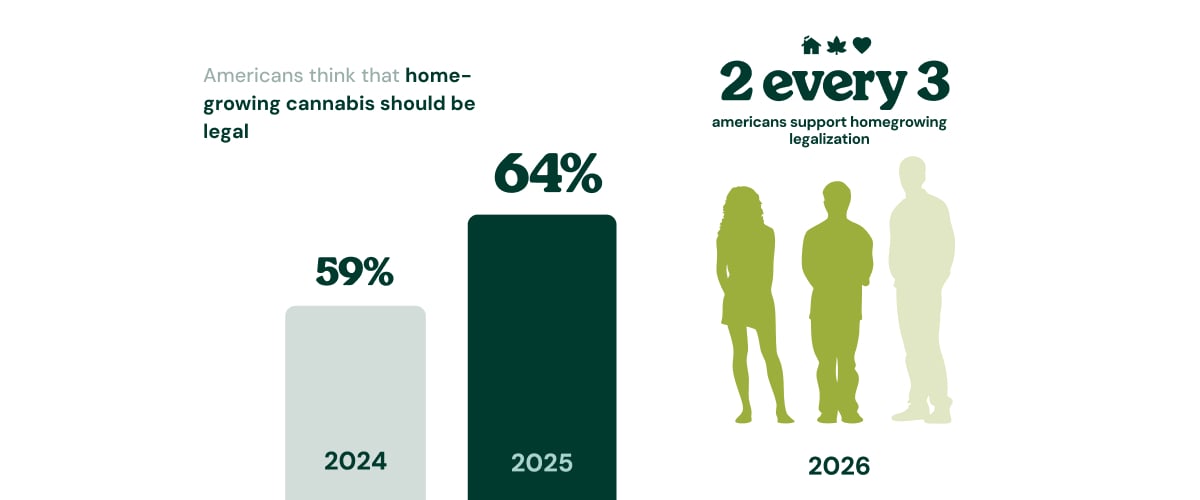 Americans think that home-growing cannabis should be legal

59%

2024

64%

2025

2 every 3

americans support homegrowing legalization

2026