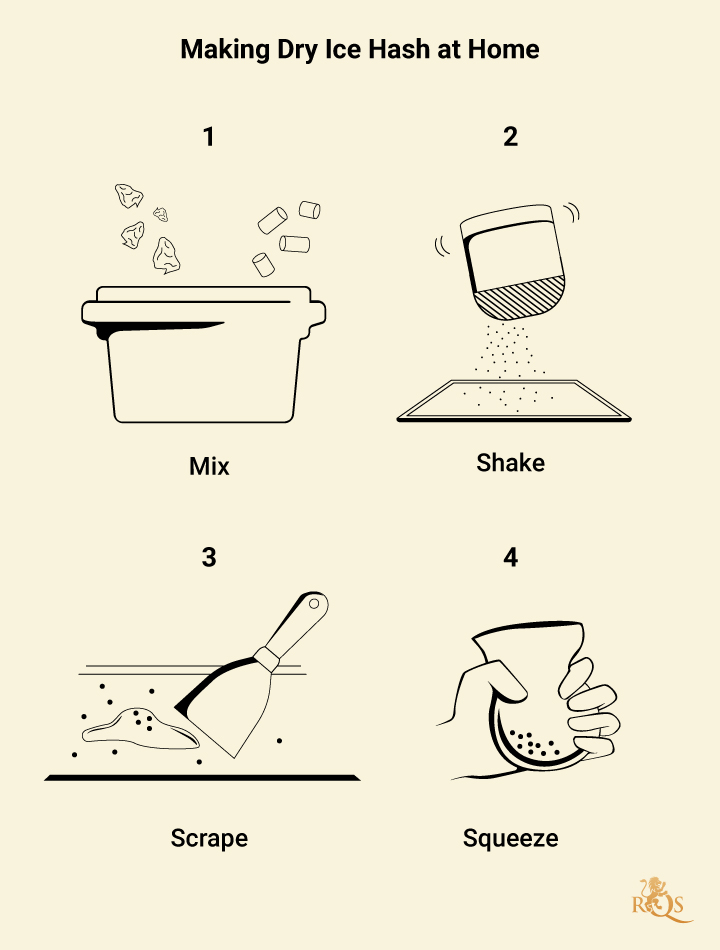 Making Dry Ice Hash at Home

1

Mix

2

Shake

3

Scrape

4

Squeeze

RQS