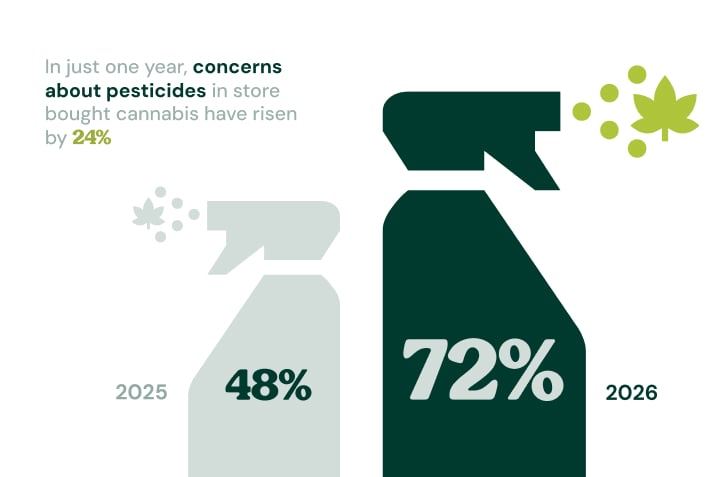 In just one year, concerns about pesticides in store bought cannabis have risen by 24%

2025 48%

72% 2026